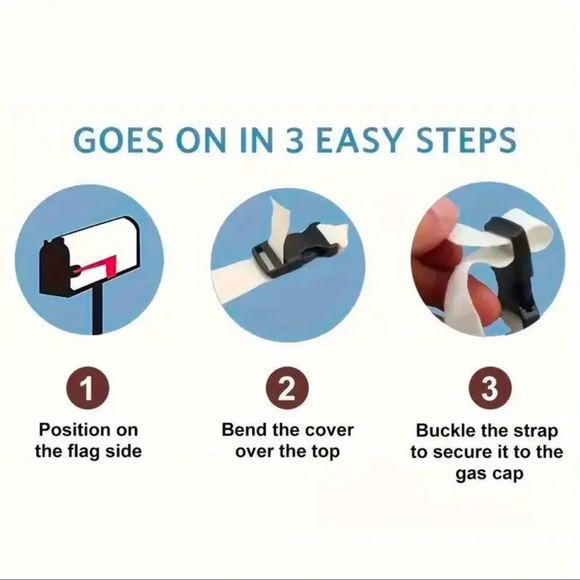 GOES ON IN 3 EASY STEPS

1

Position on the flag side

2

Bend the cover over the top

3

Buckle the strap to secure it to the gas cap